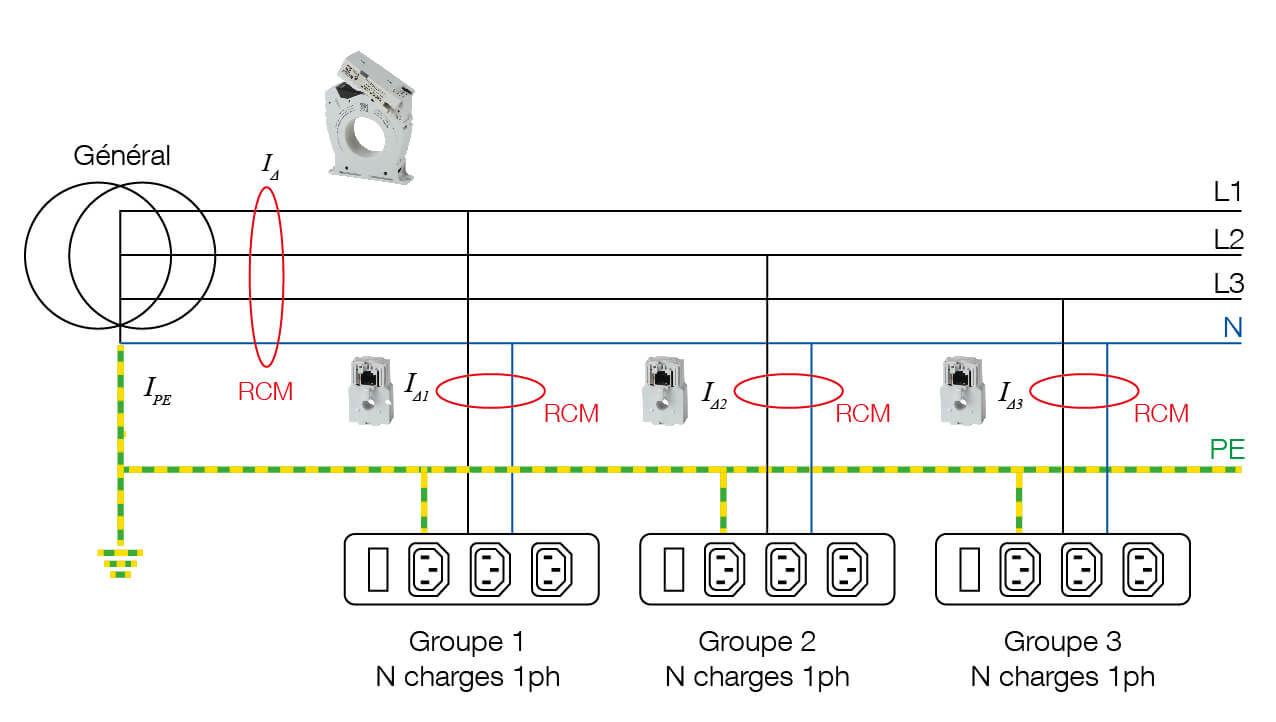 Général

$I_{\Delta}$

L1

L2

L3

N

$I_{PE}$

RCM

$I_{\Delta 1}$

RCM

$I_{\Delta 2}$

RCM

$I_{\Delta 3}$

RCM

PE

Groupe 1
N charges 1ph

Groupe 2
N charges 1ph

Groupe 3
N charges 1ph